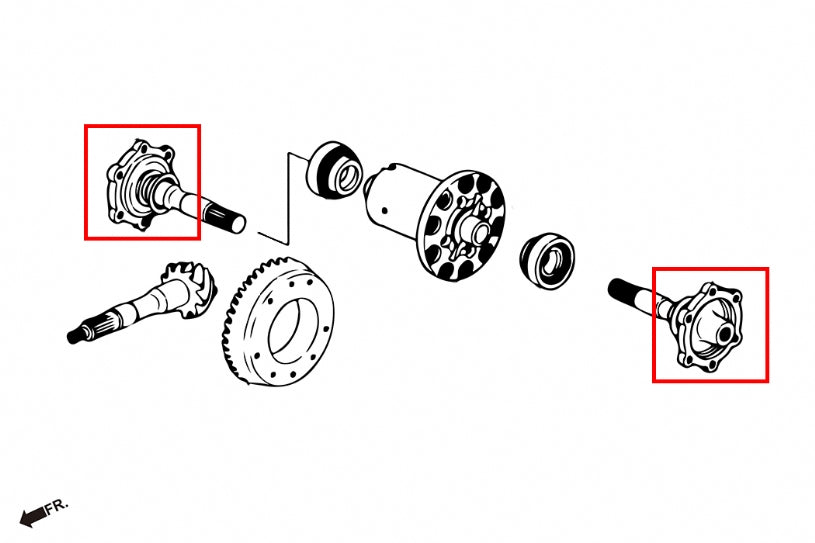 FR.