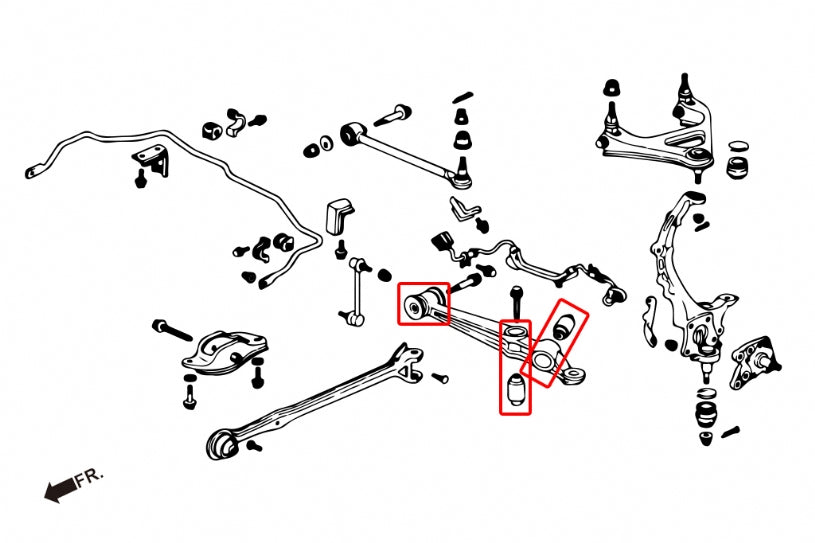 FR.