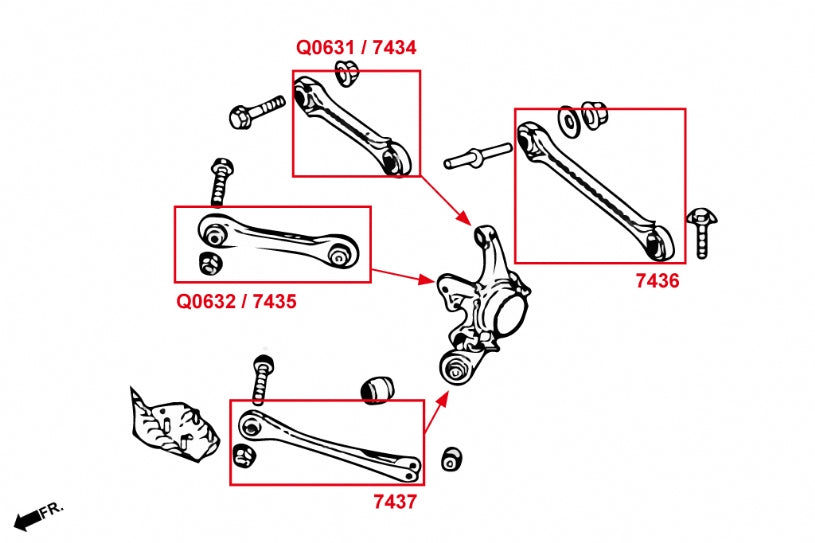 Q0631 / 7434

7436

Q0632 / 7435

7437

FR.