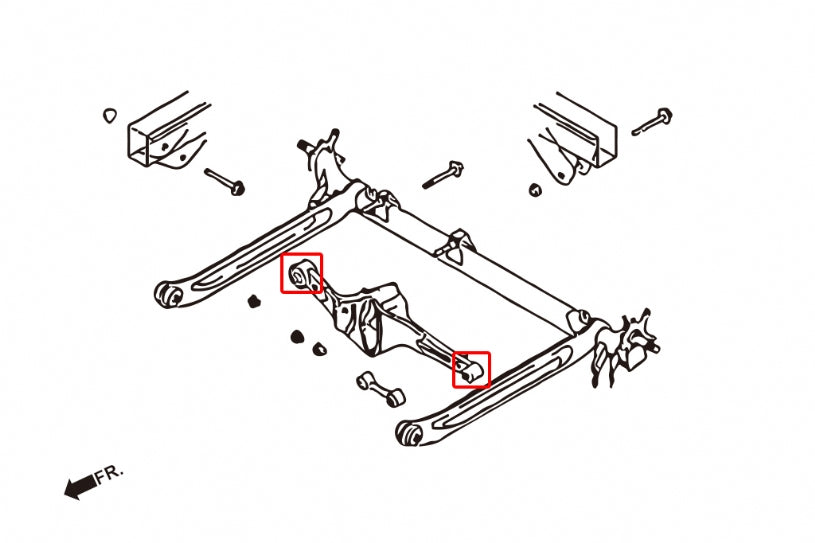 FR.