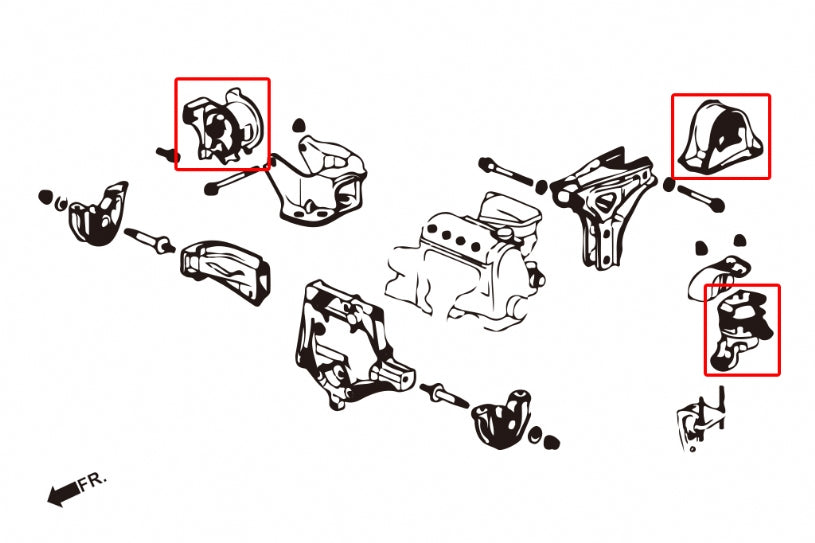 FR.