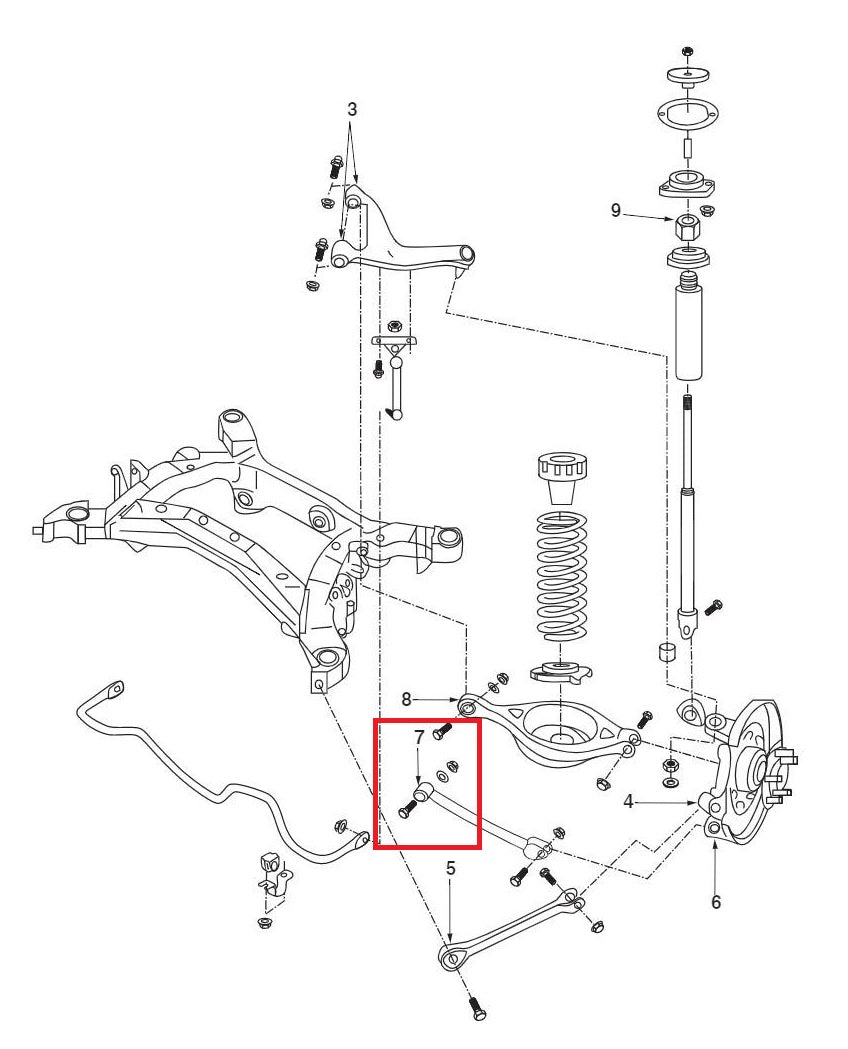 3
9
8
7
4
5
6