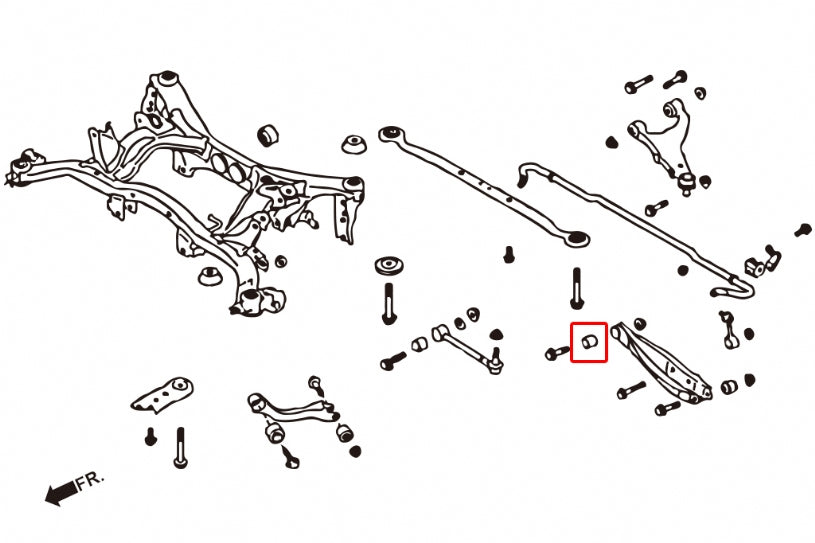 FR.