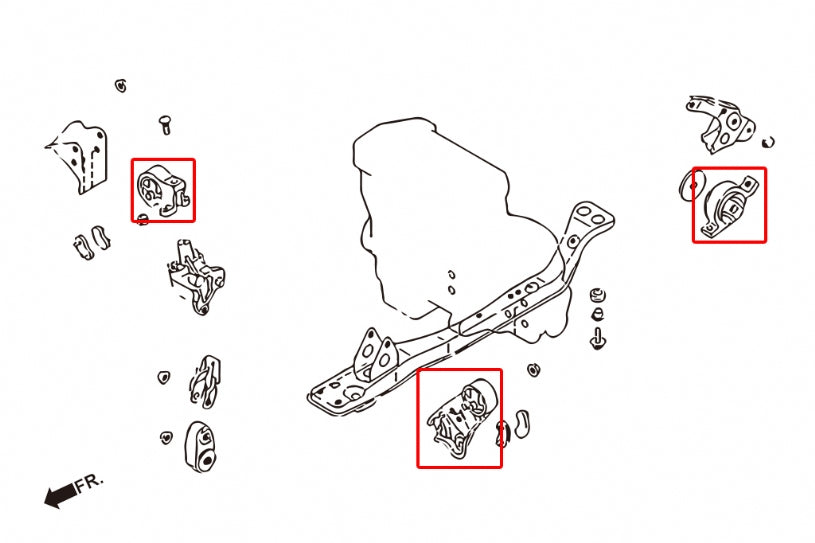 FR.