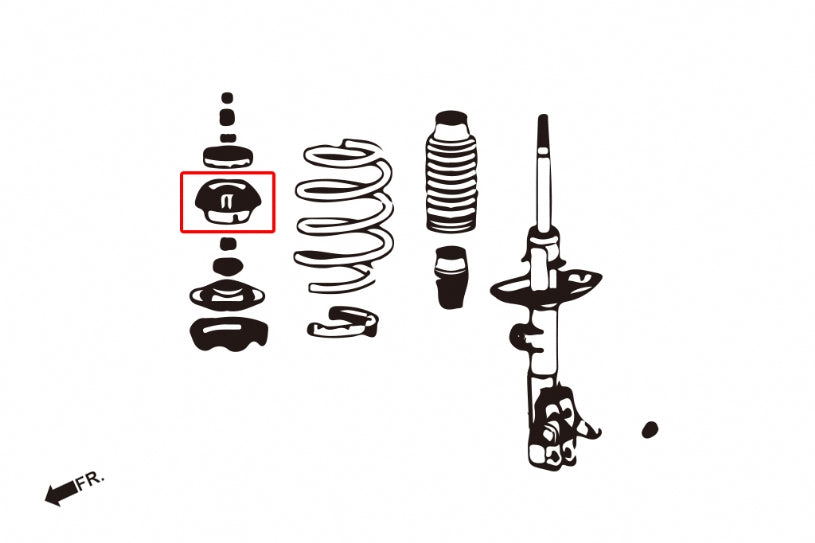 FR.