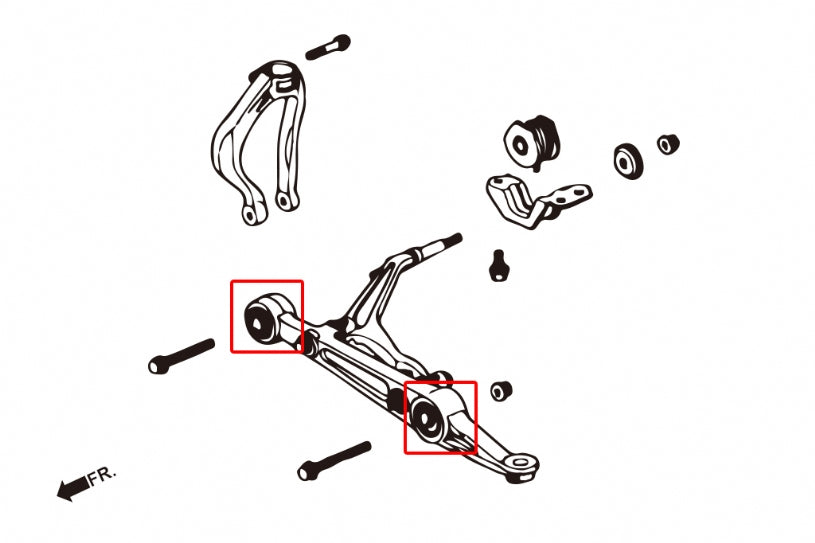 FR.