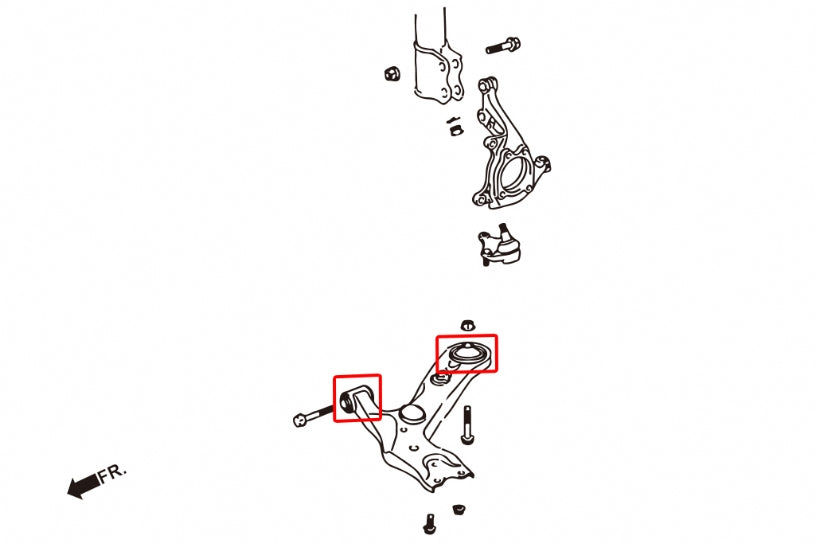 FR.