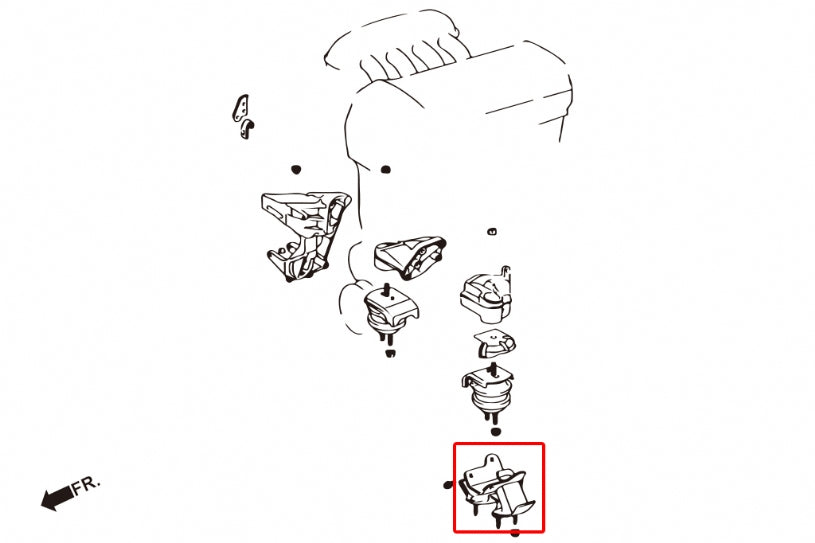 FR.