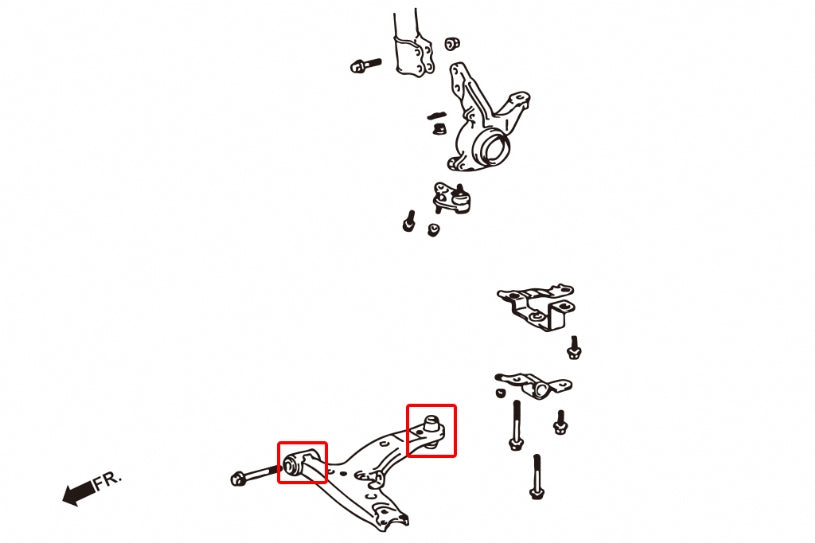 FR.