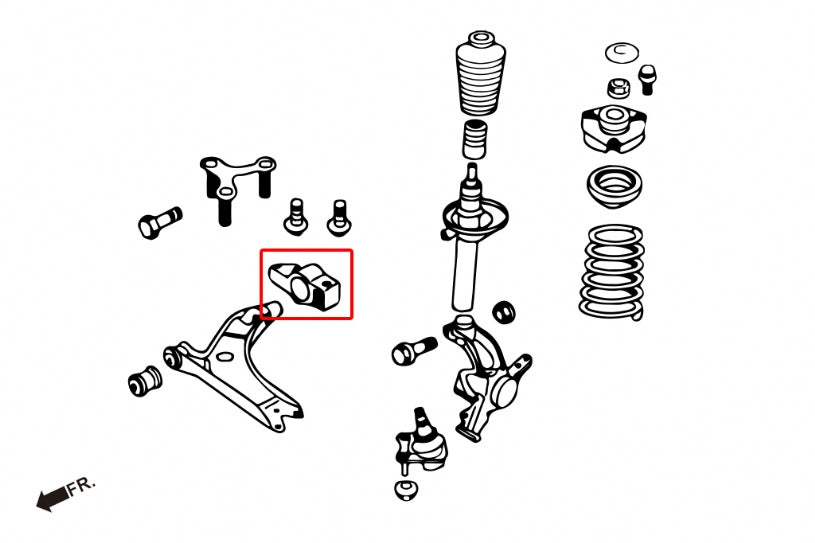 FR.