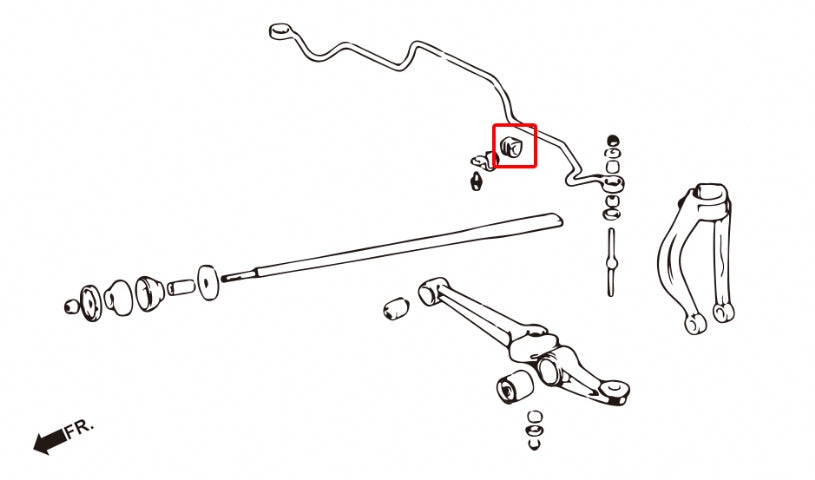 FR.