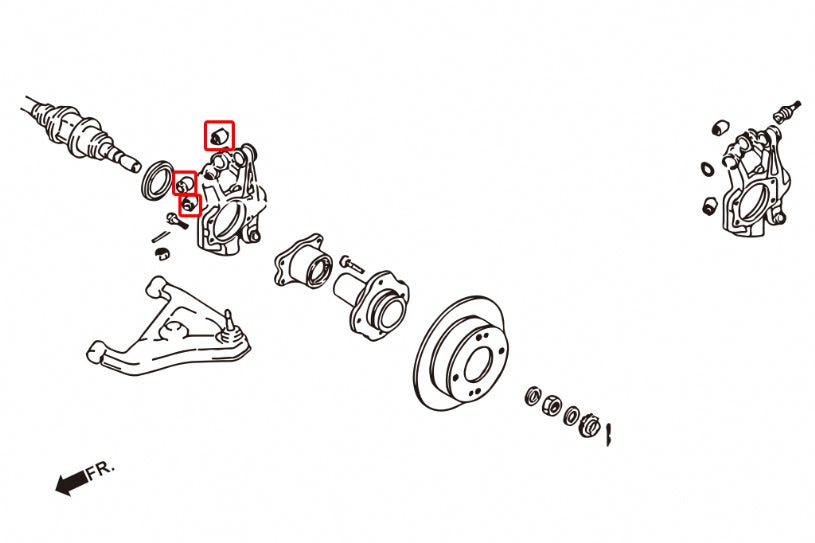 FR.