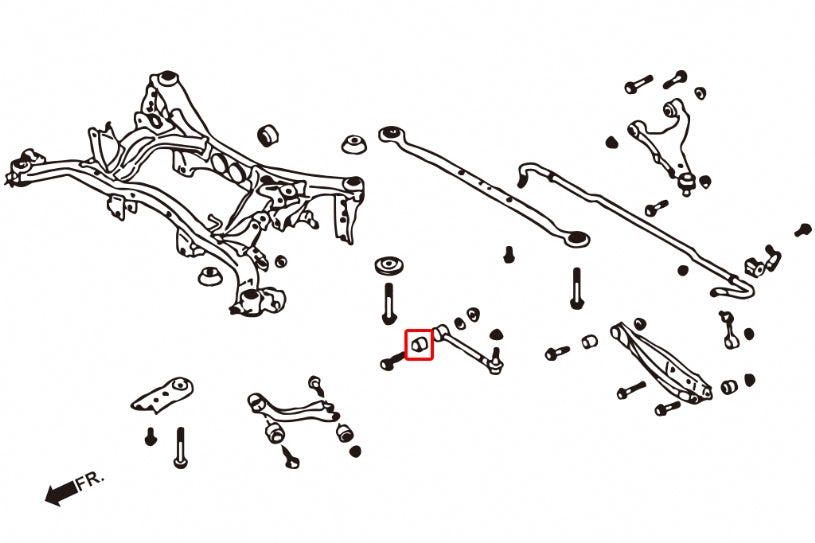 FR.