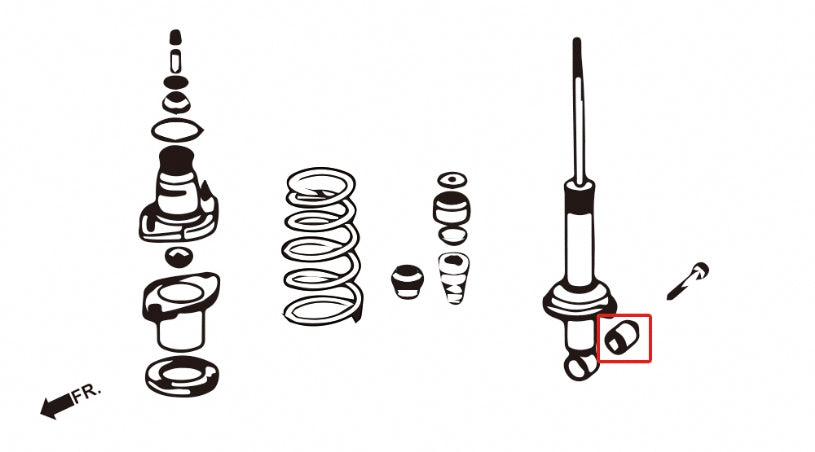 FR.