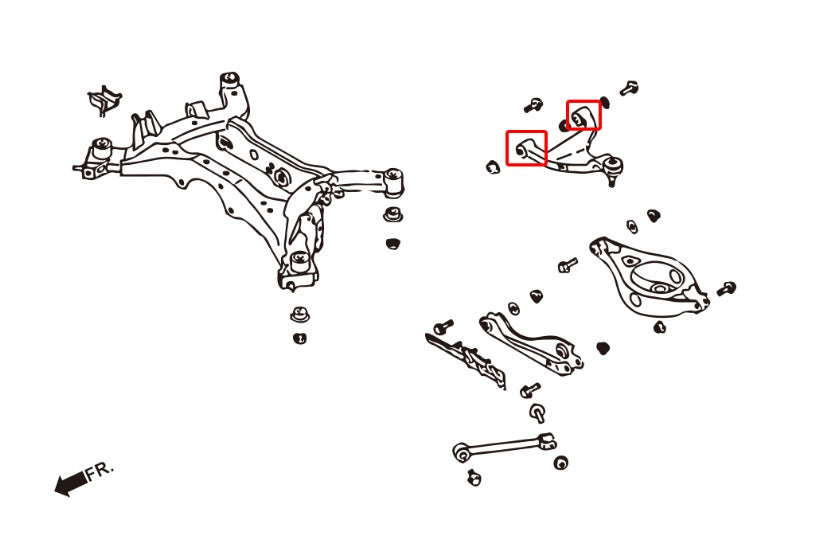 FR.