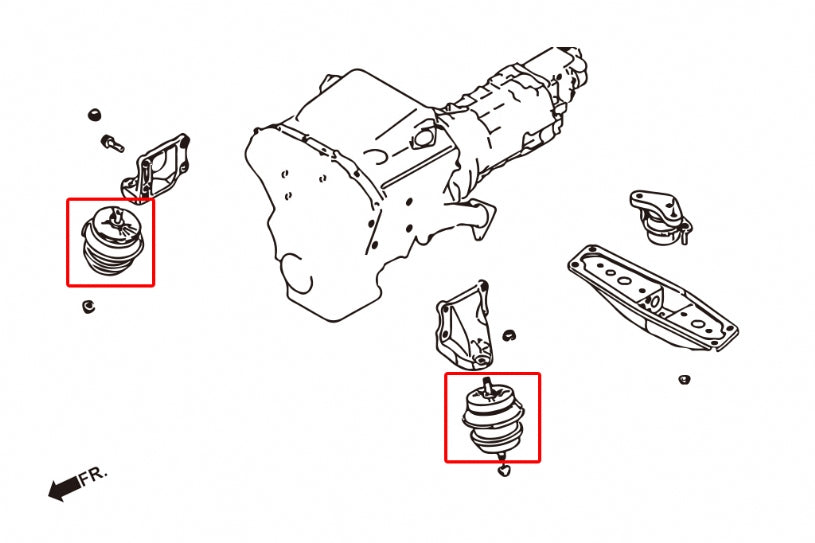 FR.