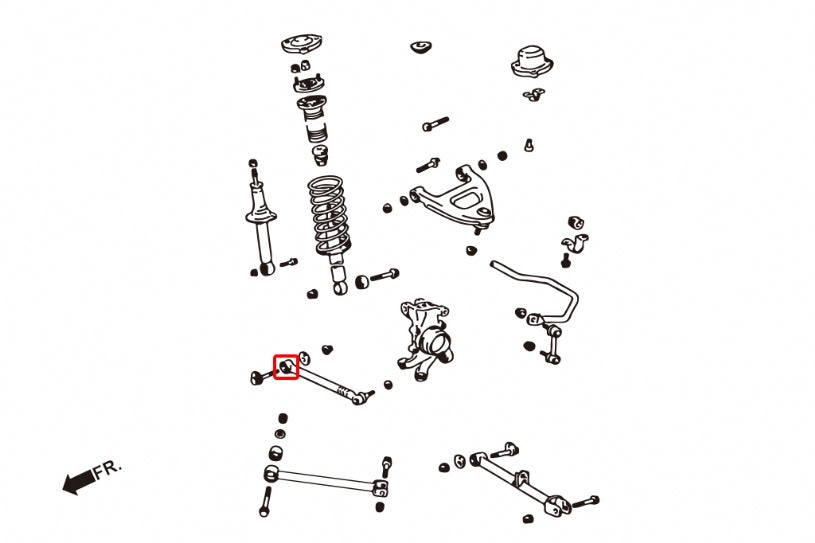 FR.