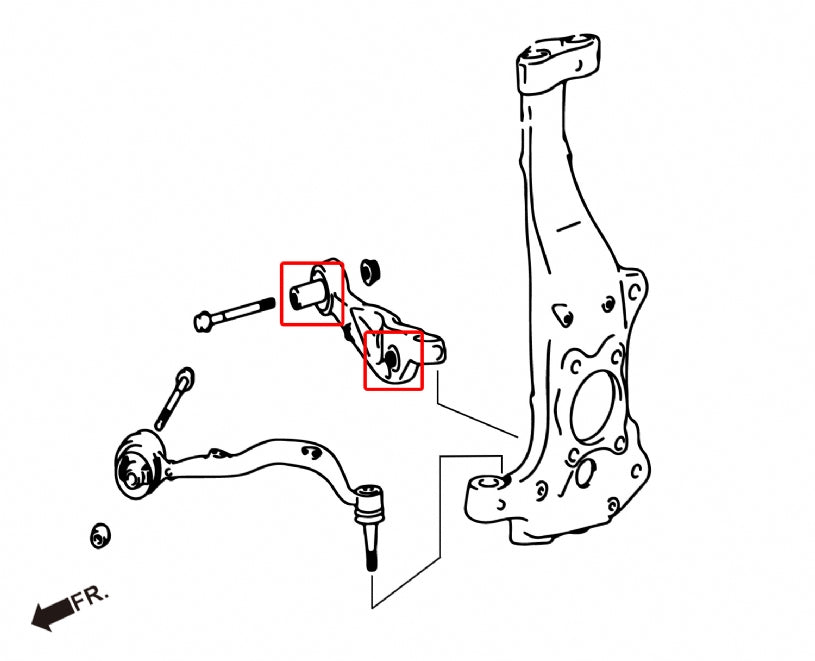 FR.