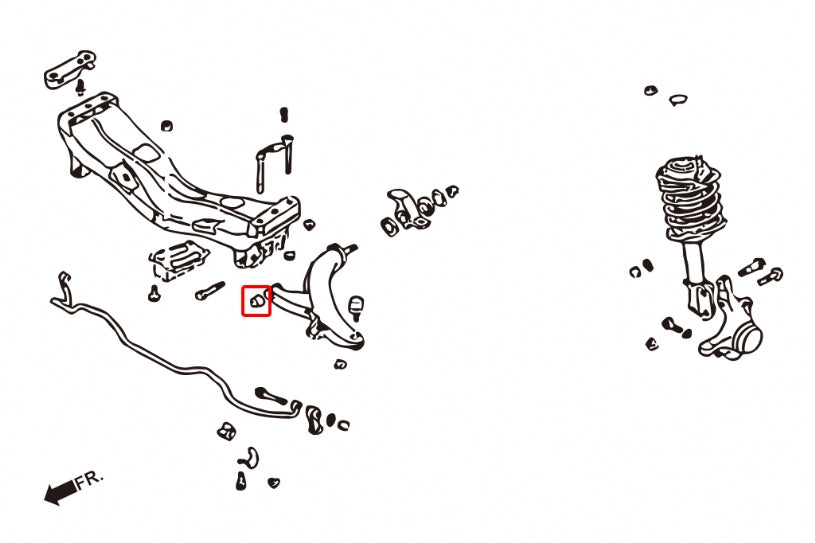 FR.