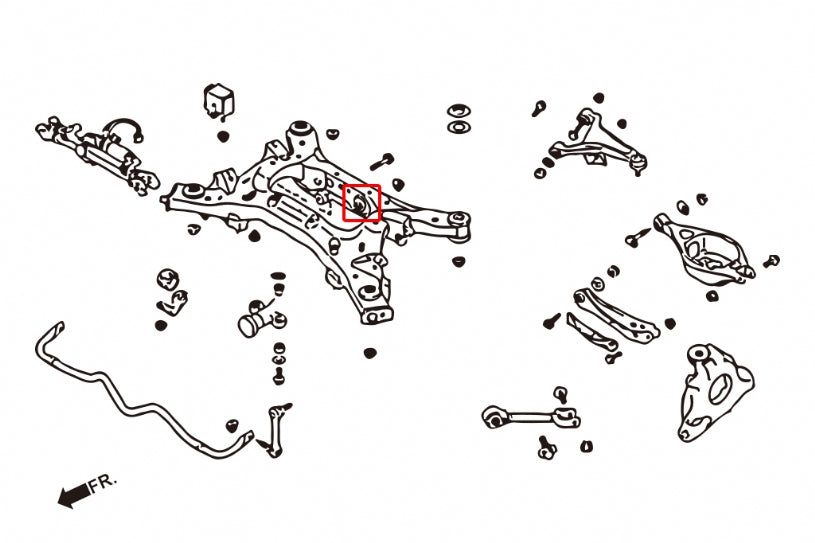 FR.