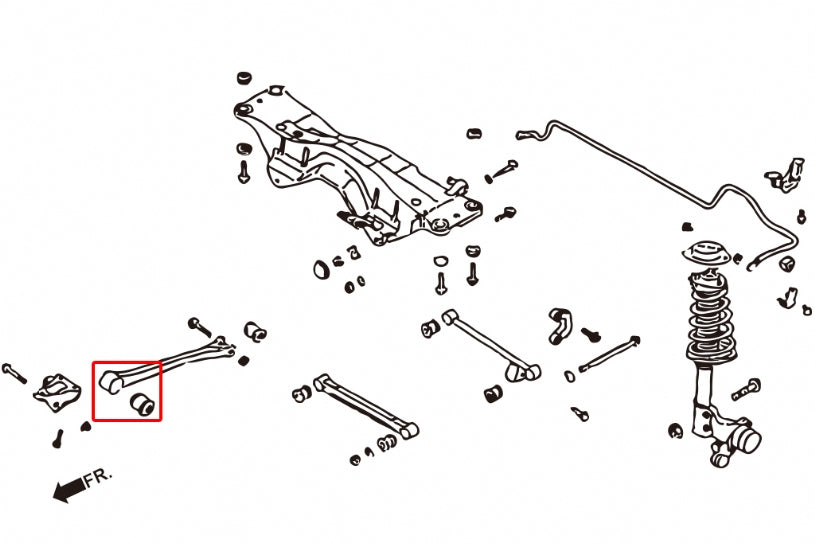 FR.