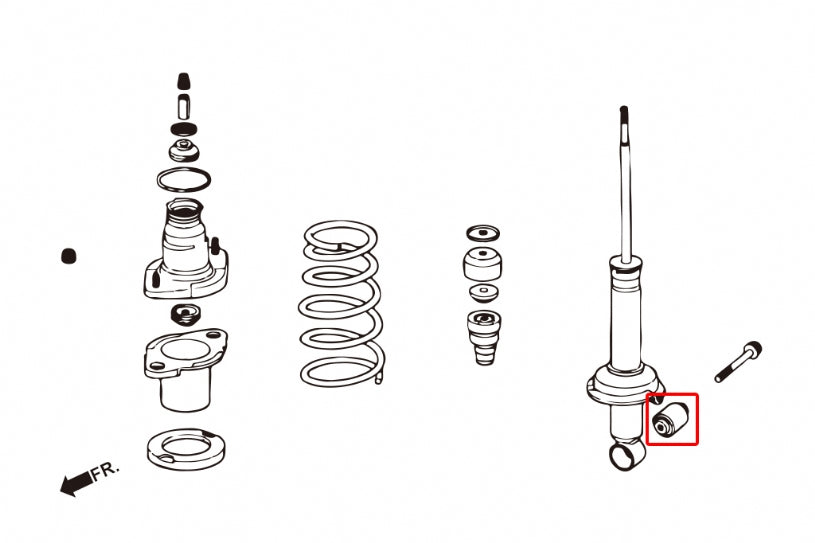 FR.