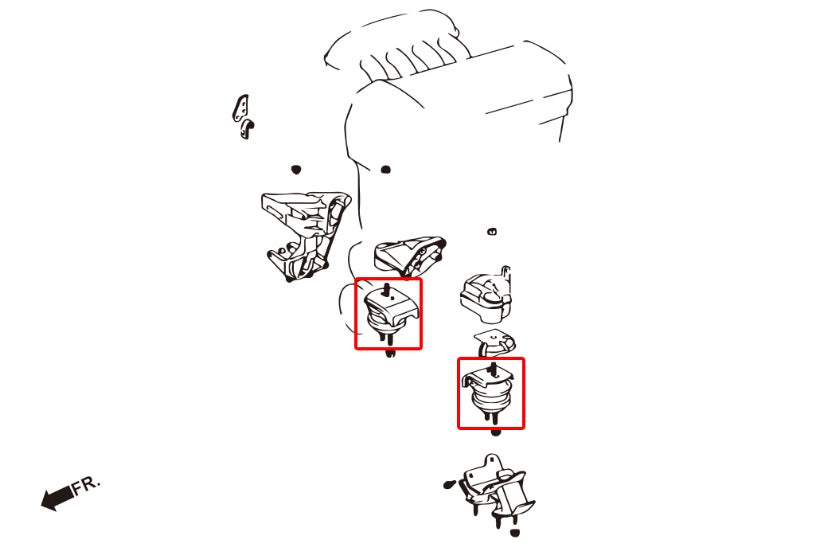 FR.