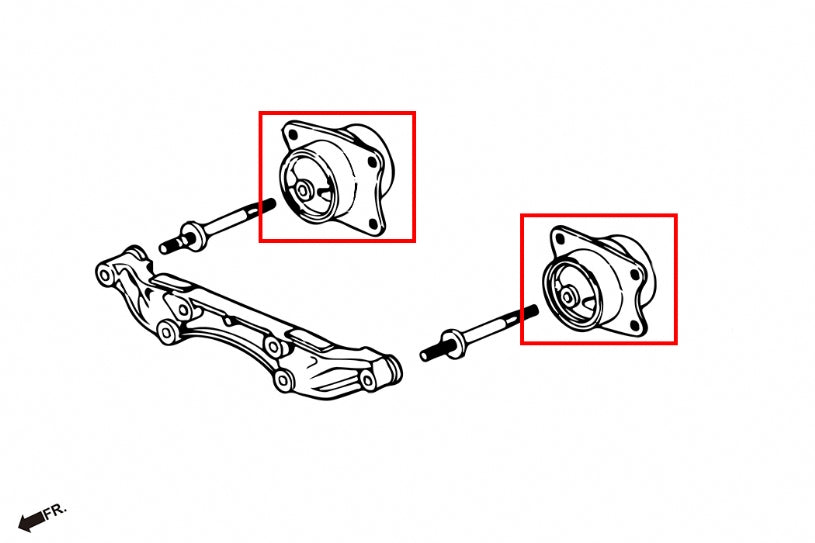 FR.