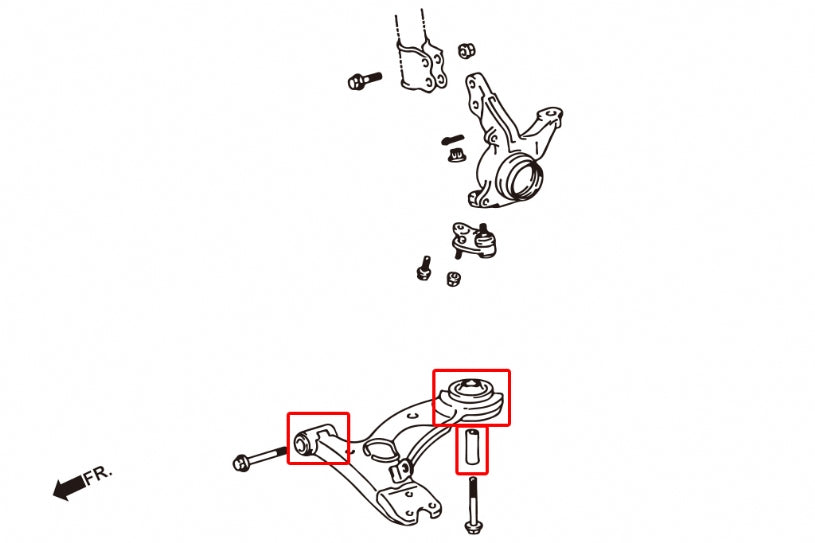 FR.