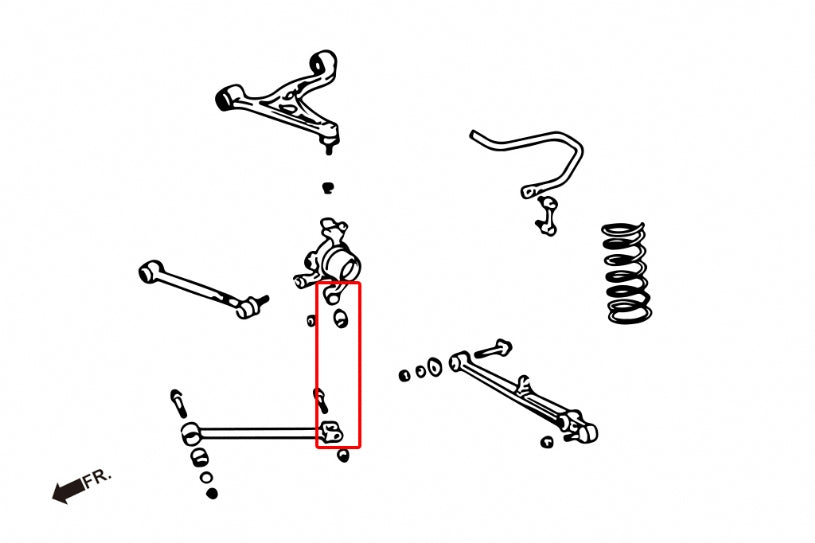 FR.