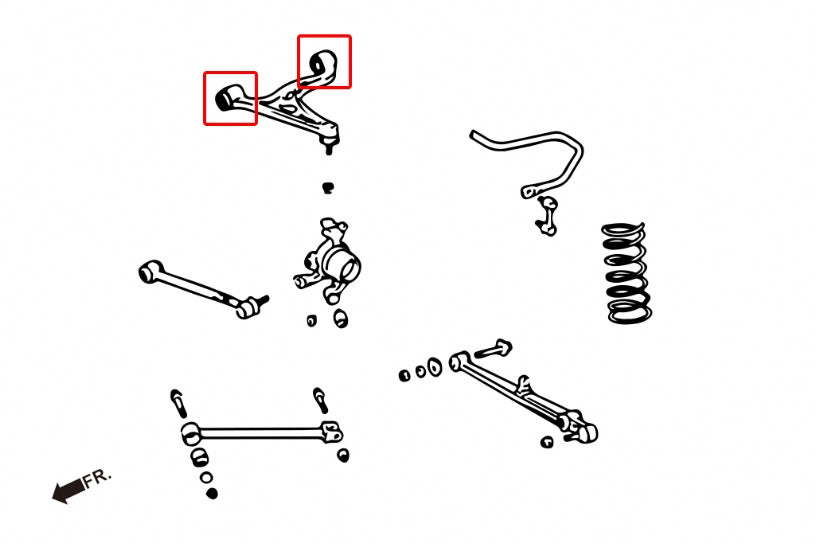 FR.