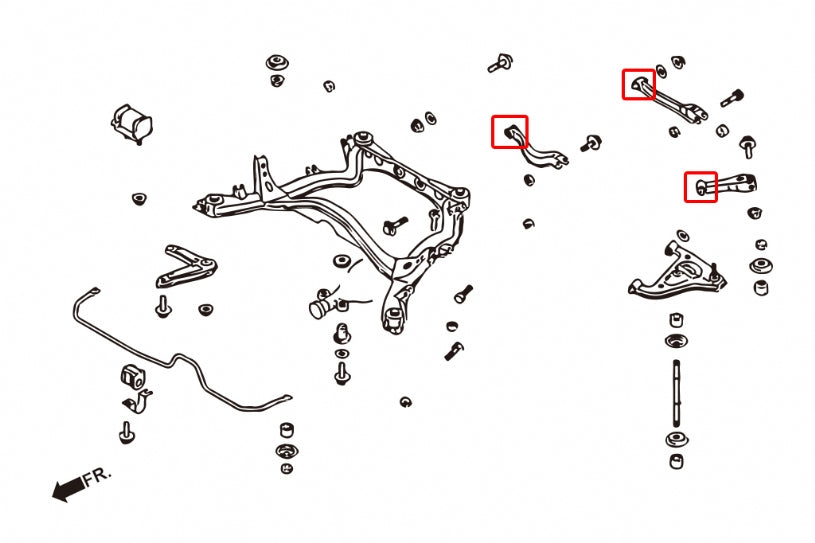 FR.