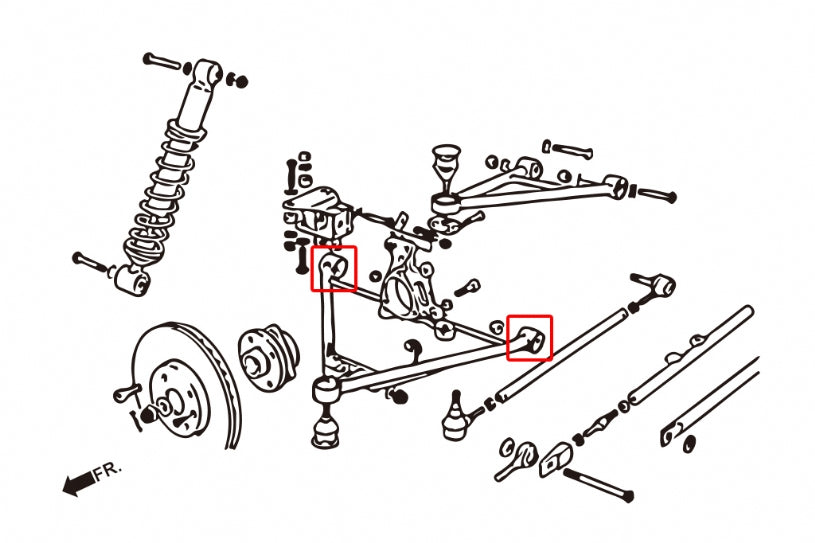 FR.