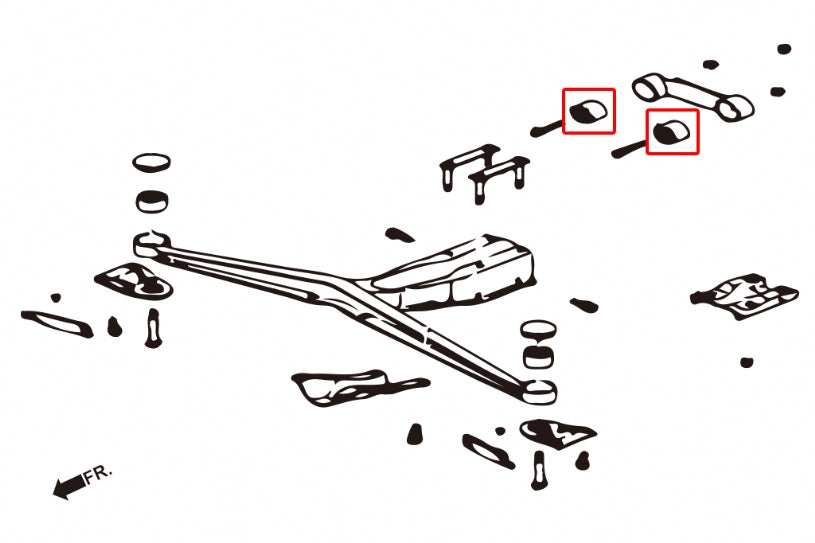 FR.