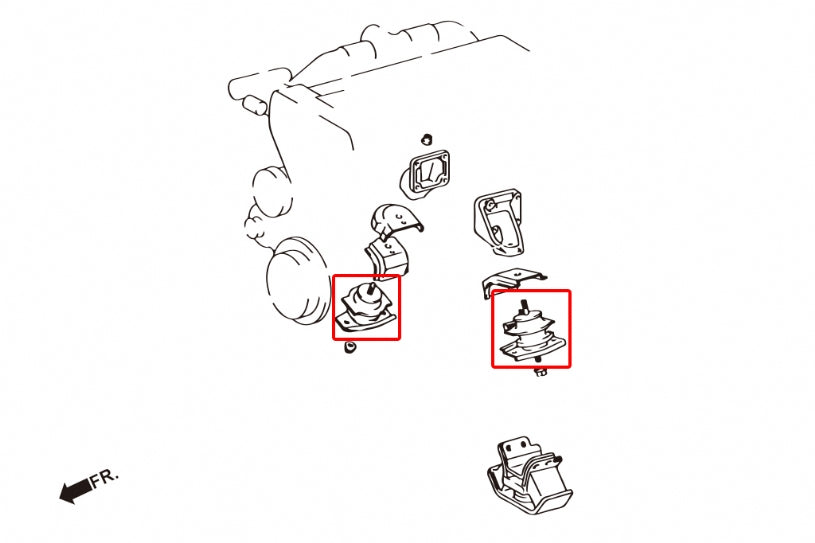 FR.