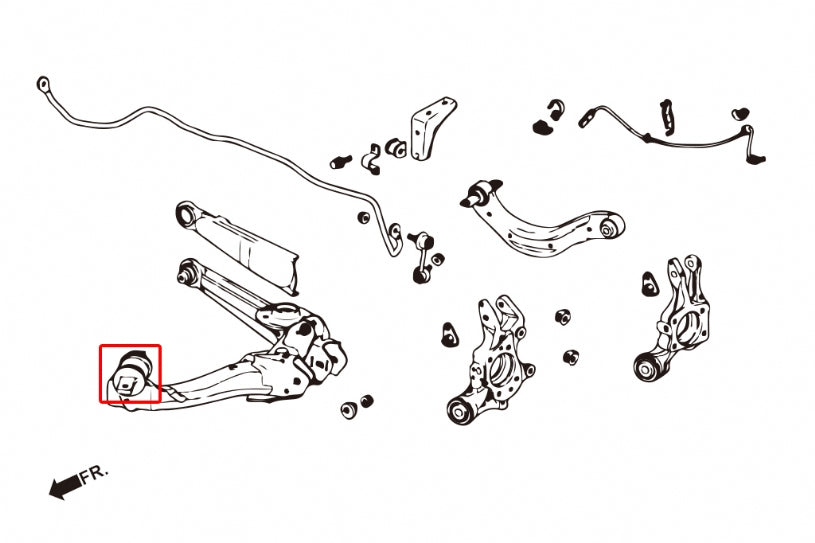 FR.