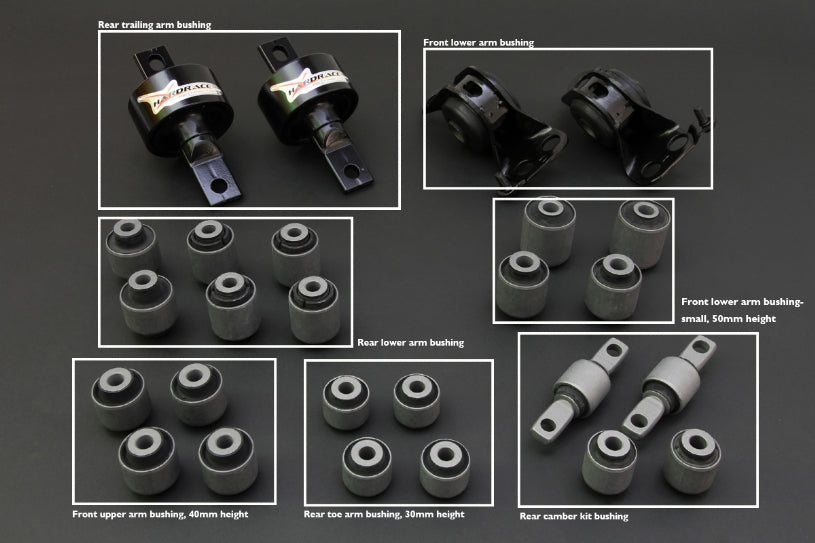 Rear trailing arm bushing

HARDRACE

HARDRACE

Front lower arm bushing

Front lower arm bushing-small, 50mm height

Rear lower arm bushing

Front upper arm bushing, 40mm height

Rear toe arm bushing, 30mm height

Rear camber kit bushing