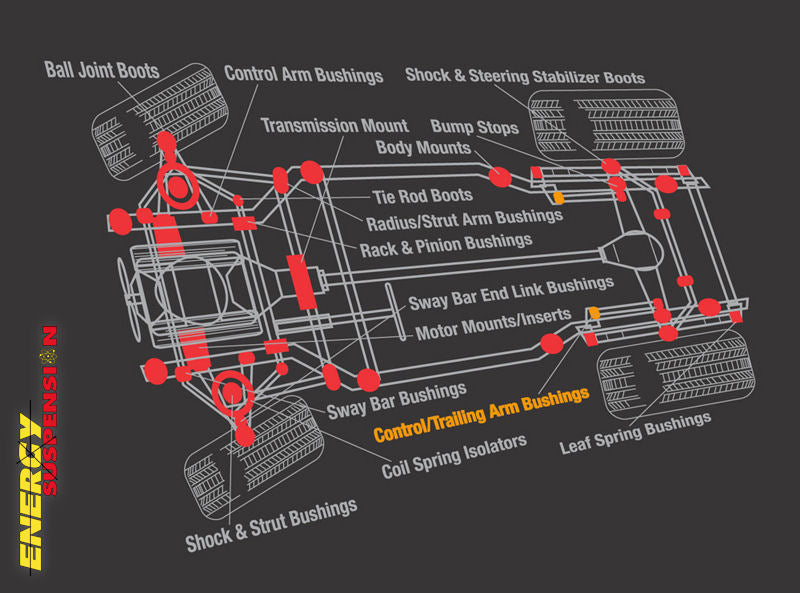 Ball Joint Boots
Control Arm Bushings
Shock & Steering Stabilizer Boots
Transmission Mount
Bump Stops
Body Mounts
Tie Rod Boots
Radius/Strut Arm Bushings
Rack & Pinion Bushings
Sway Bar End Link Bushings
Motor Mounts/Inserts
Sway Bar Bushings
Control/Trailing Arm Bushings
Coil Spring Isolators
Leaf Spring Bushings
Shock & Strut Bushings

ENERGY SUSPENSION