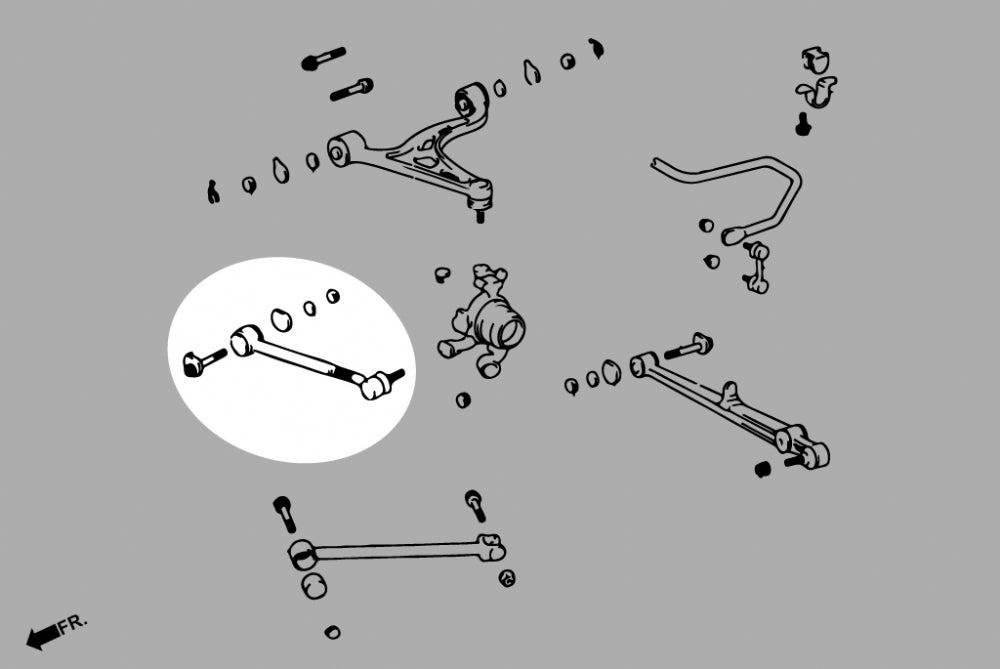 FR.