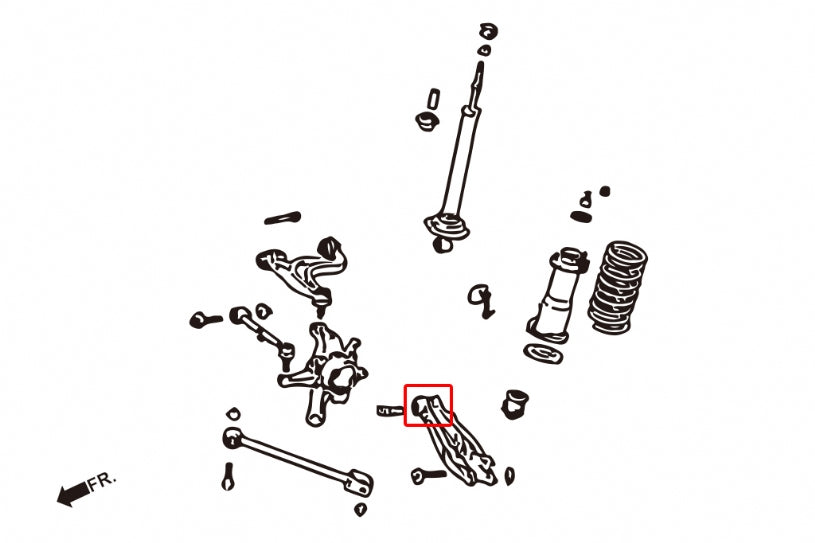 FR.