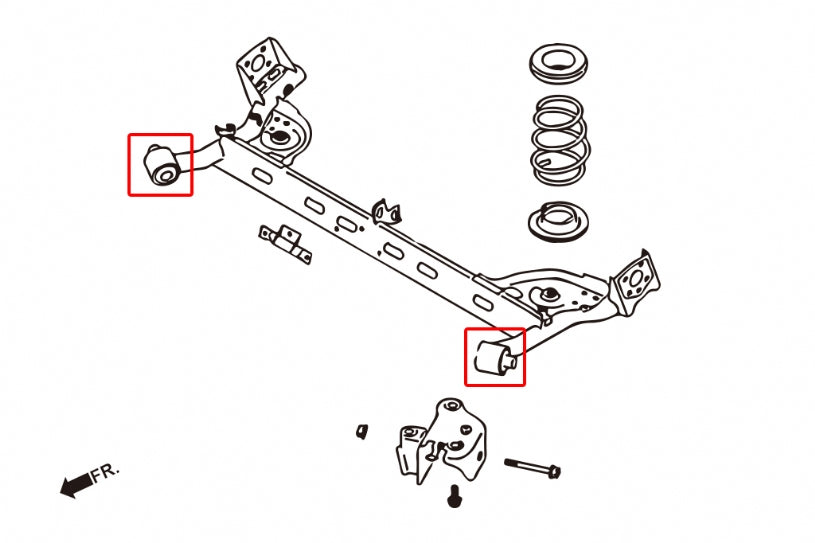 FR.