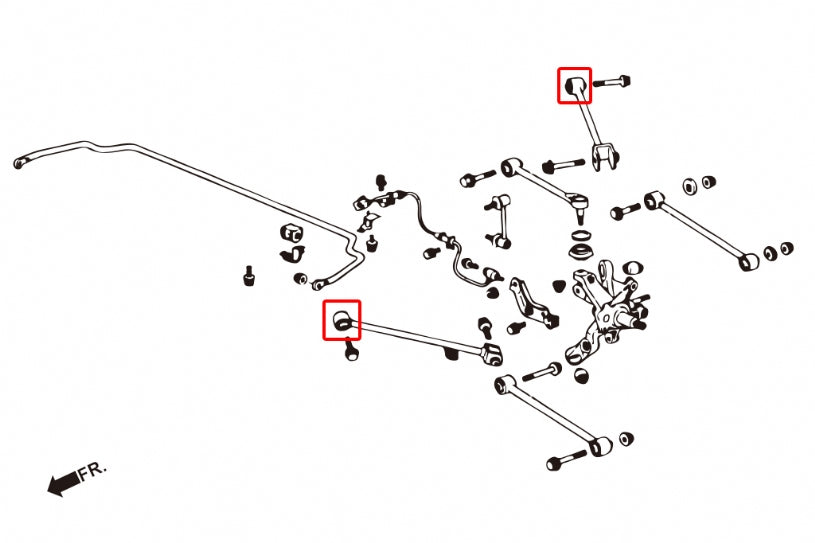 FR.