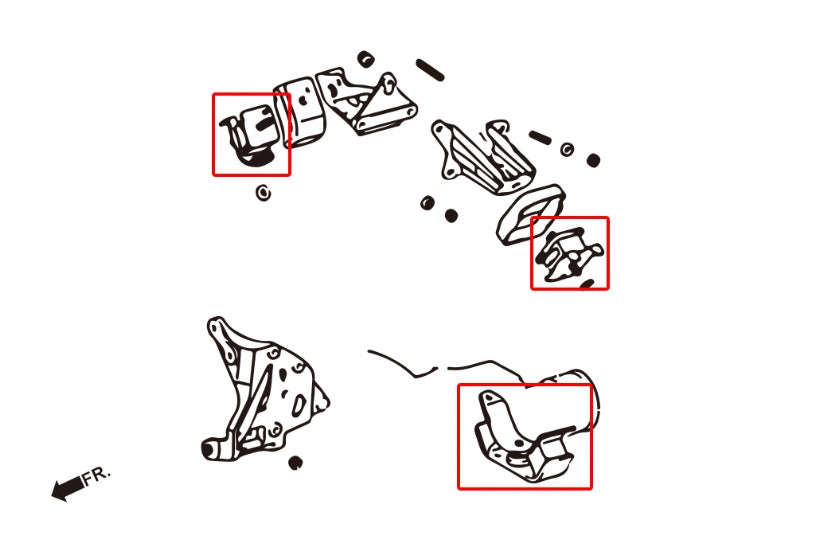 FR.