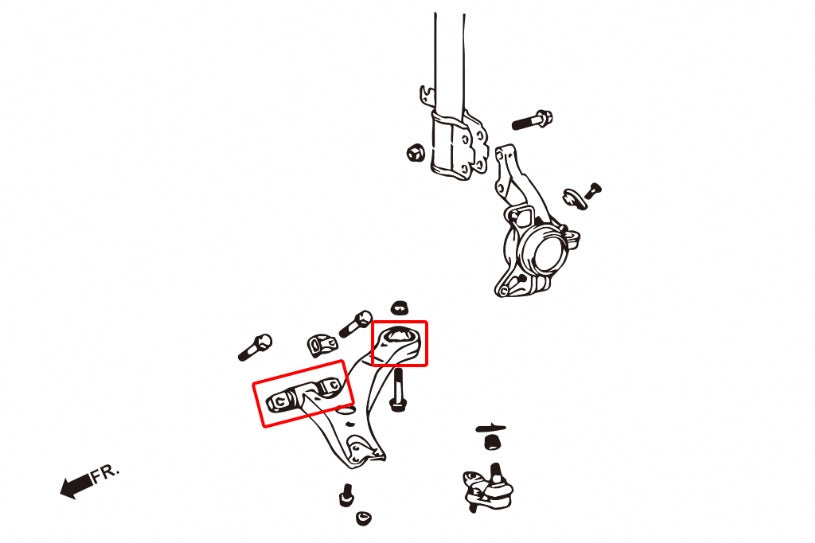 FR.