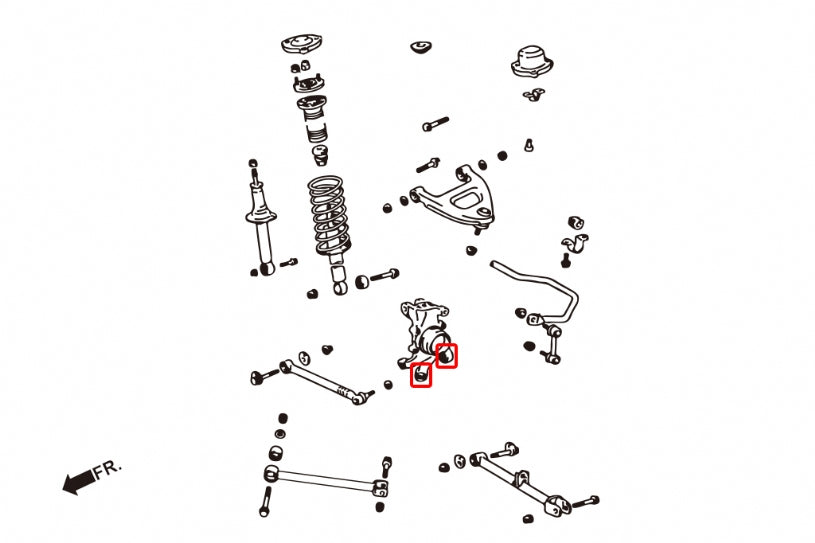 FR.