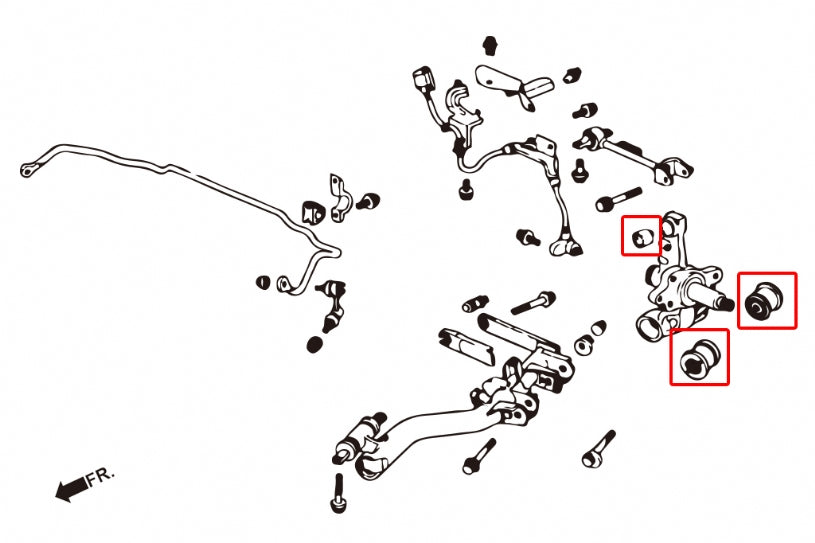 FR.