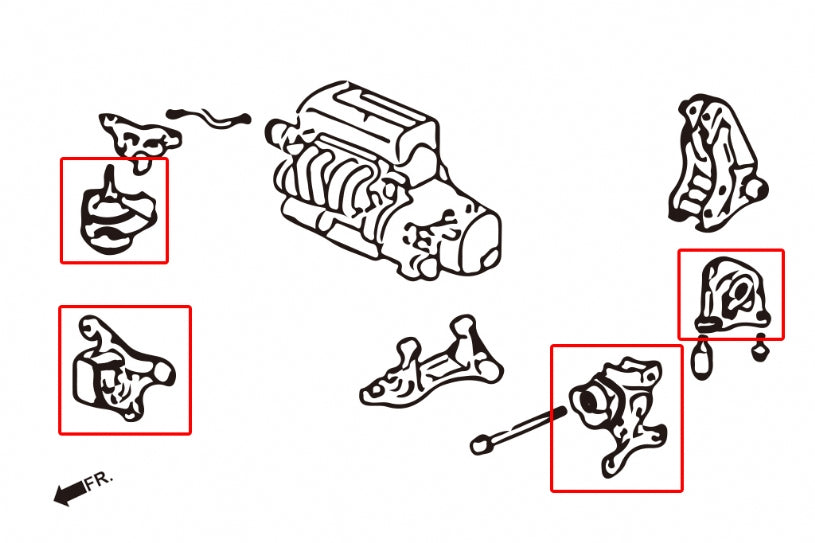 FR.