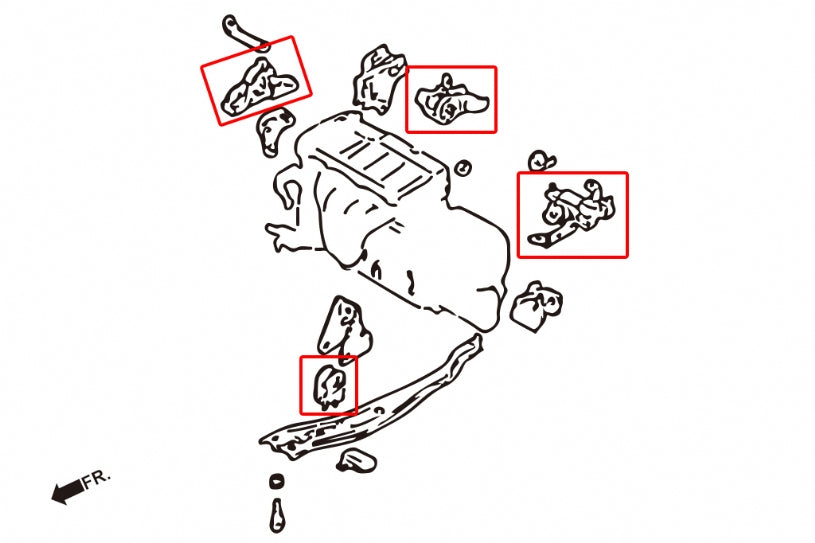 FR.