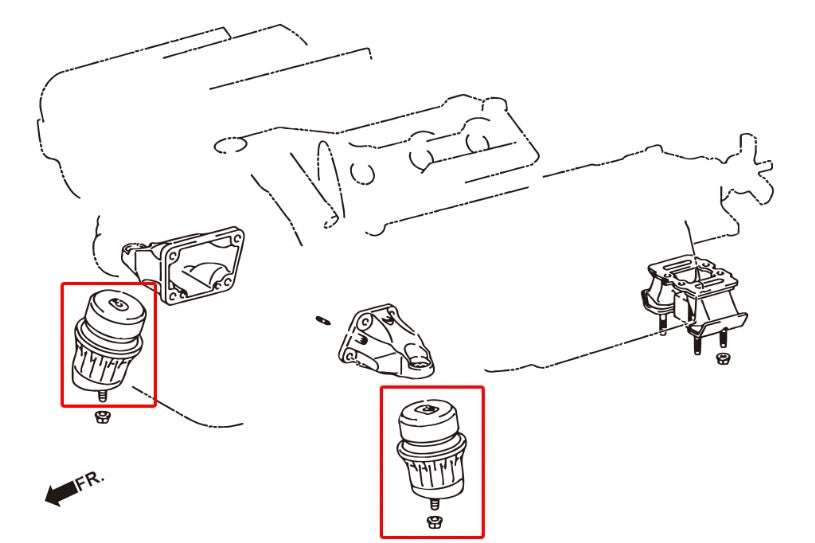 FR.