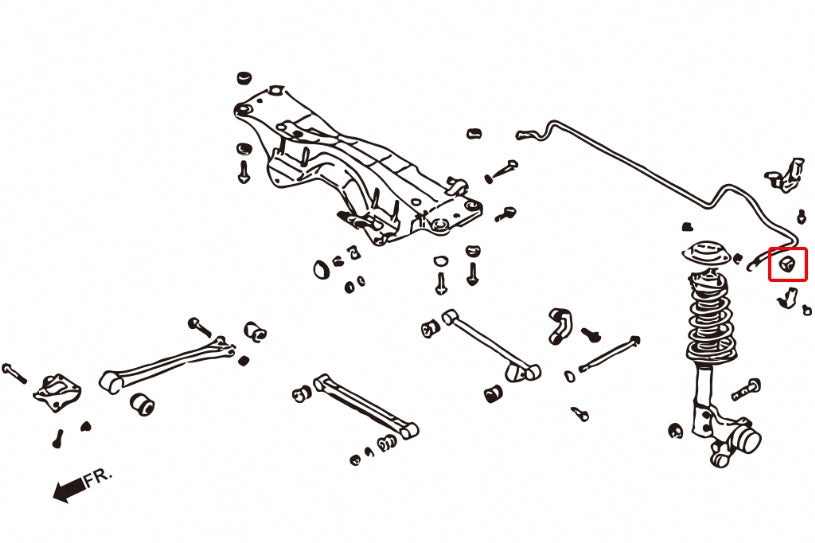 FR.